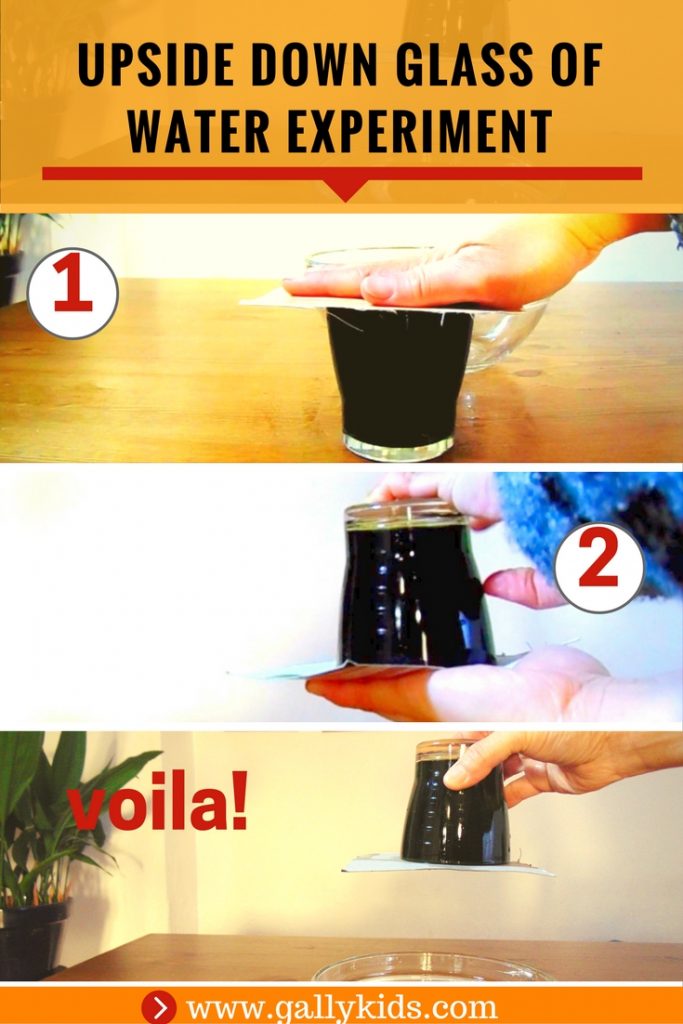 UPSIDE DOWN GLASS OF WATER EXPERIMENT

1

2

voila!

www.gallykids.com